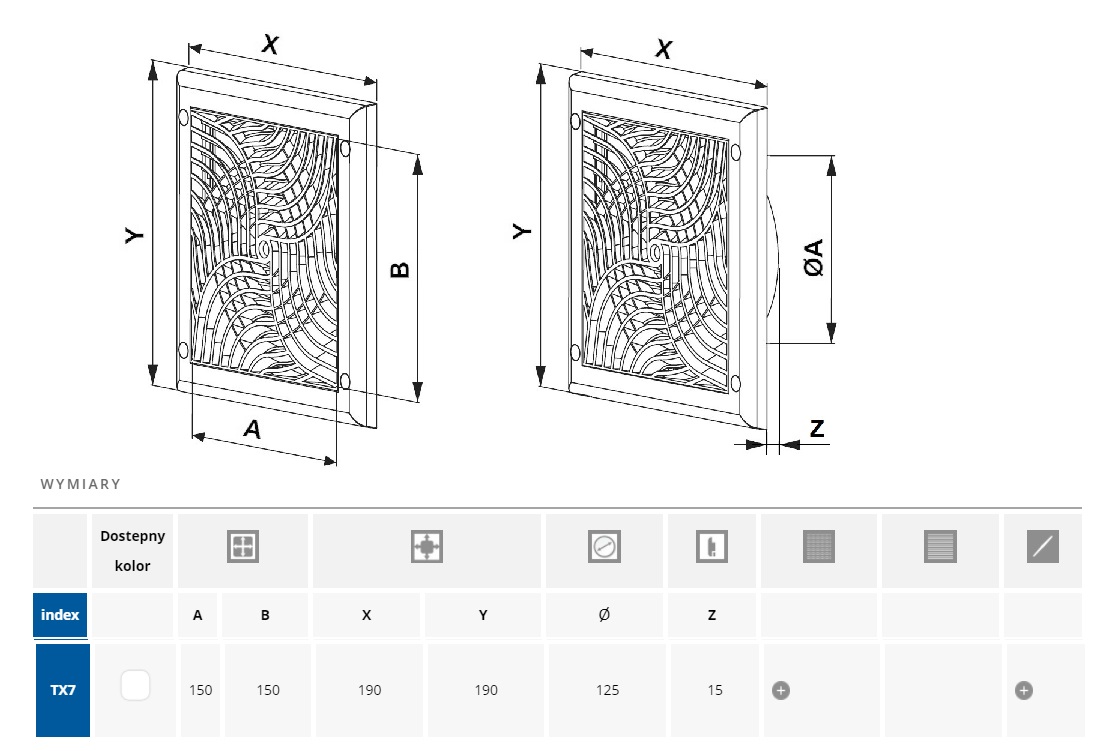 X
Y
B
A
X
Y
ØA
Z

WYMIARY

| | Dostepny kolor | | | | | | | | | |
|---|---|---|---|---|---|---|---|---|---|---|
| index | | A | B | X | Y | Ø | Z | | | |
| TX7 | | 150 | 150 | 190 | 190 | 125 | 15 | | | |