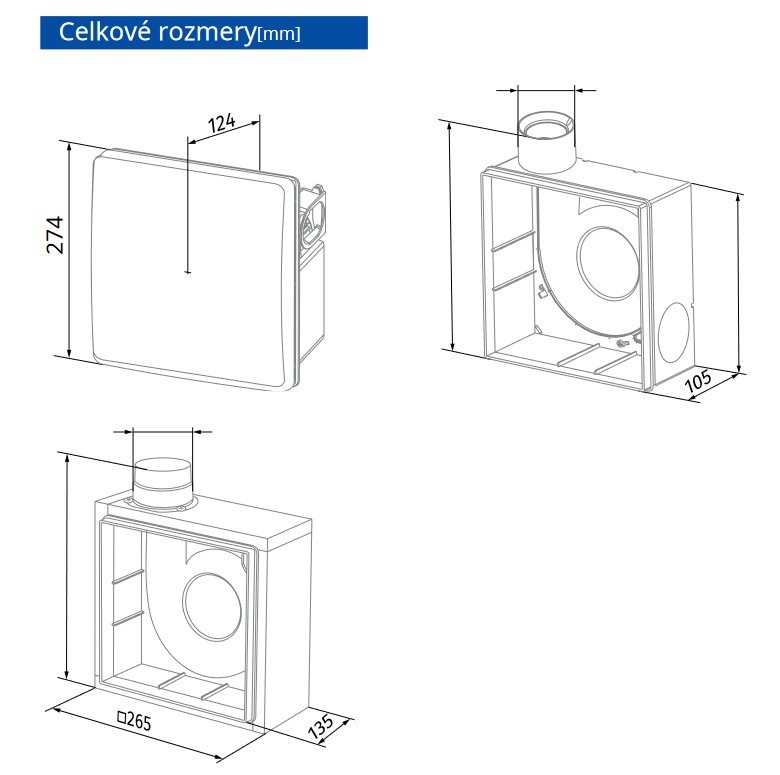 Celkové rozmery[mm]

124

274

105

□265

135