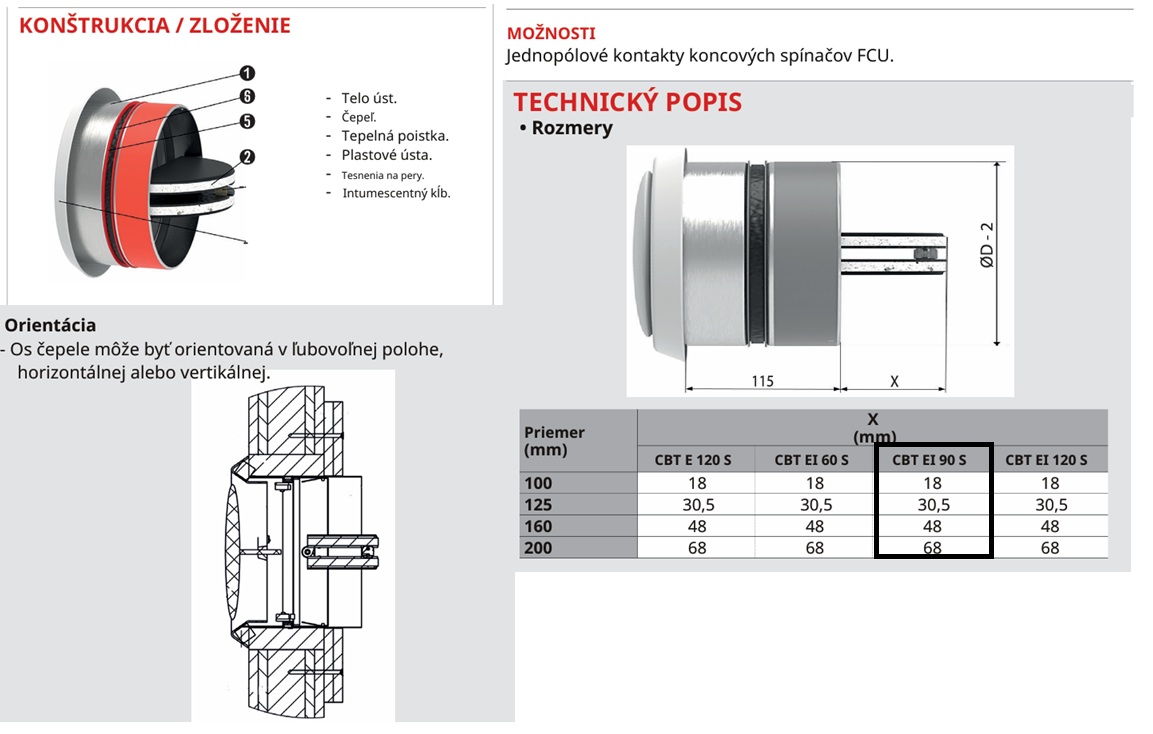 KONŠTRUKCIA / ZLOŽENIE

1
6
5
2

- Telo úst.
- Čepeľ.
- Tepelná poistka.
- Plastové ústa.
- Tesnenia na pery.
- Intumescentný kĺb.

Orientácia
- Os čepele môže byť orientovaná v ľubovoľnej polohe, horizontálnej alebo vertikálnej.

MOŽNOSTI
Jednopólové kontakty koncových spínačov FCU.

TECHNICKÝ POPIS
• Rozmery

ØD - 2
115
X

| Priemer (mm) | X (mm) | | | |
|---|---|---|---|---|
| | CBT E 120 S | CBT EI 60 S | CBT EI 90 S | CBT EI 120 S |
| 100 | 18 | 18 | 18 | 18 |
| 125 | 30,5 | 30,5 | 30,5 | 30,5 |
| 160 | 48 | 48 | 48 | 48 |
| 200 | 68 | 68 | 68 | 68 |