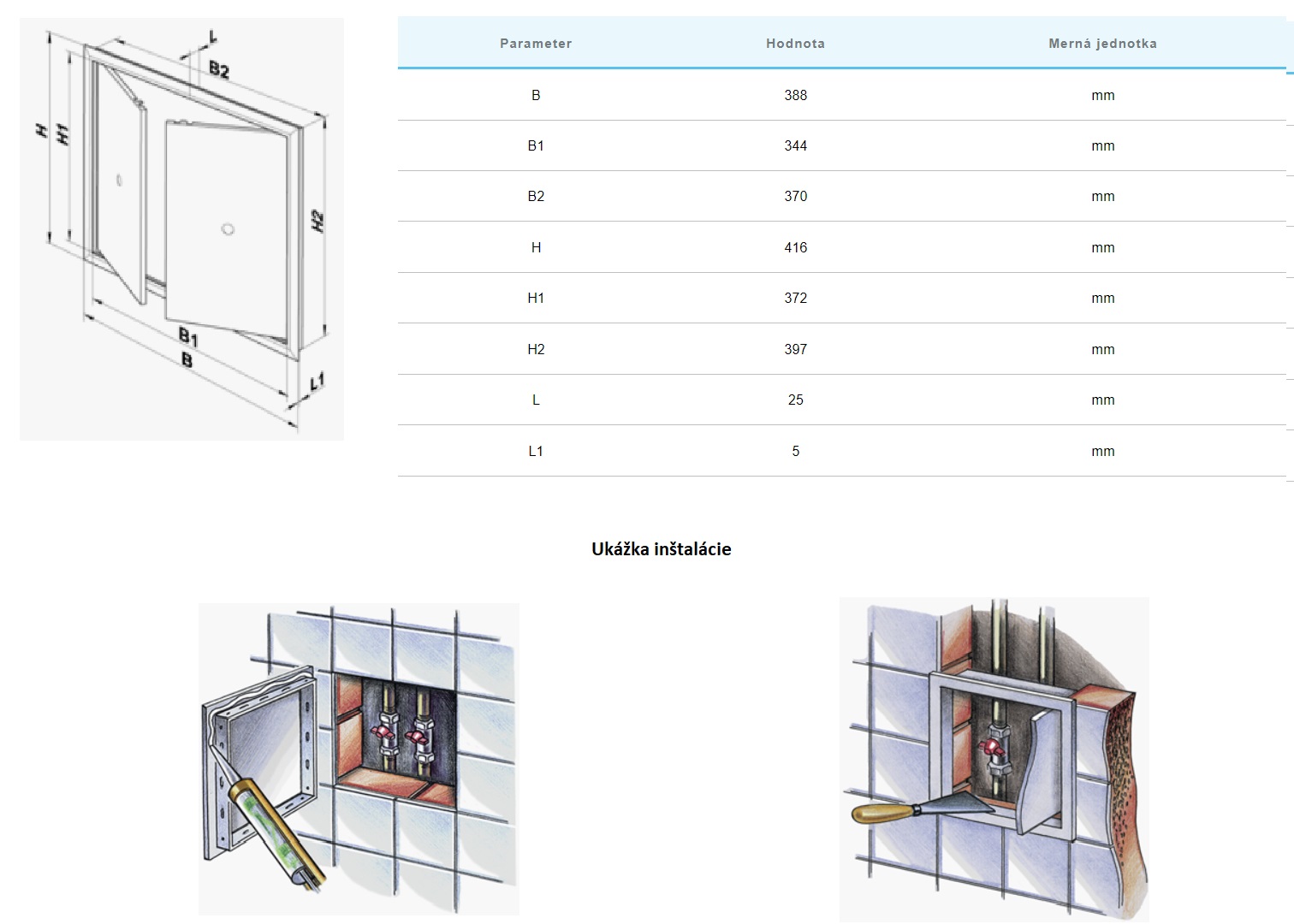 L
B2
H
H1
H2
B1
B
L1

| Parameter | Hodnota | Merná jednotka |
|---|---|---|
| B | 388 | mm |
| B1 | 344 | mm |
| B2 | 370 | mm |
| H | 416 | mm |
| H1 | 372 | mm |
| H2 | 397 | mm |
| L | 25 | mm |
| L1 | 5 | mm |

Ukážka inštalácie