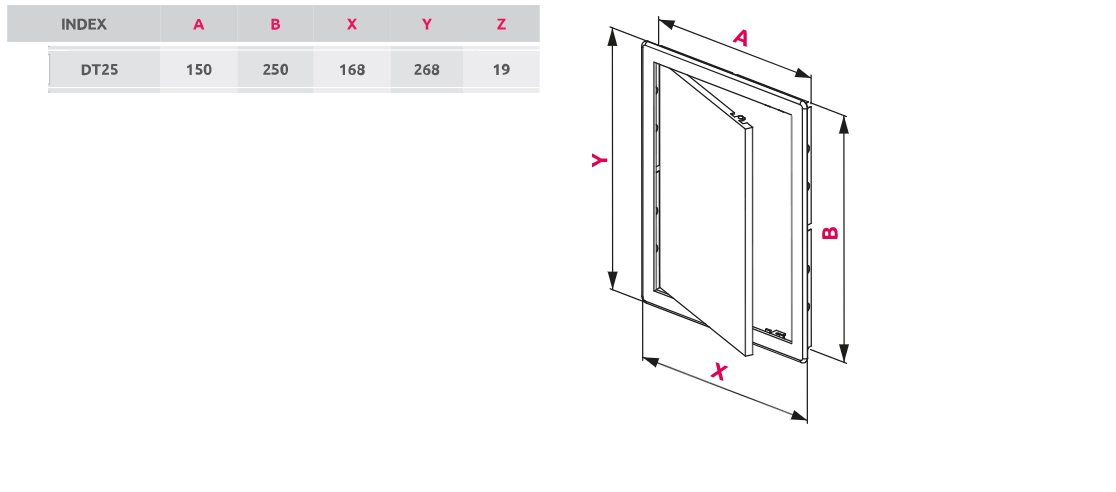 | INDEX | A | B | X | Y | Z |
|---|---|---|---|---|---|
| DT25 | 150 | 250 | 168 | 268 | 19 |

A
Y
B
X