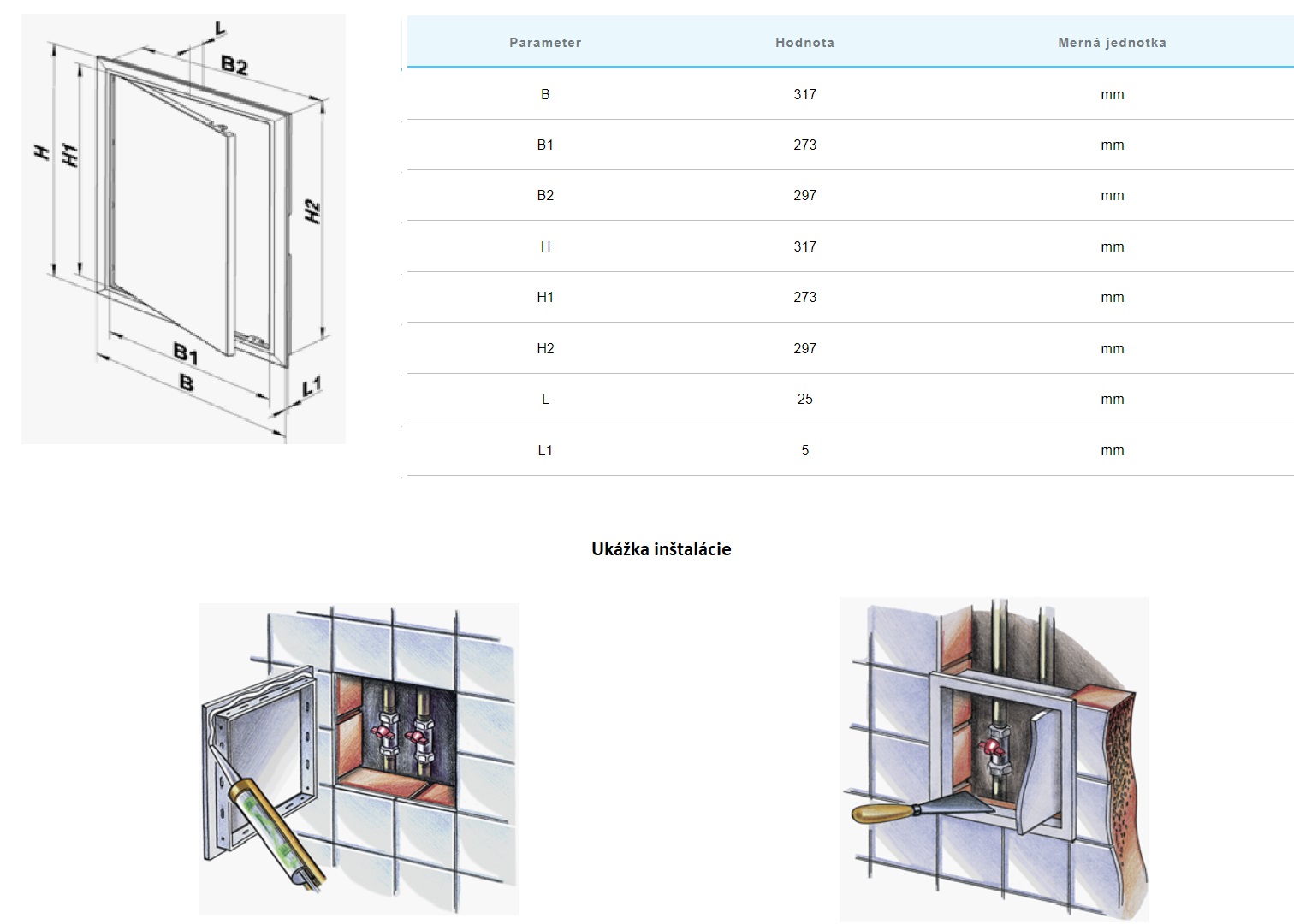 L
B2
H
H1
H2
B1
B
L1

| Parameter | Hodnota | Merná jednotka |
|---|---|---|
| B | 317 | mm |
| B1 | 273 | mm |
| B2 | 297 | mm |
| H | 317 | mm |
| H1 | 273 | mm |
| H2 | 297 | mm |
| L | 25 | mm |
| L1 | 5 | mm |

Ukážka inštalácie