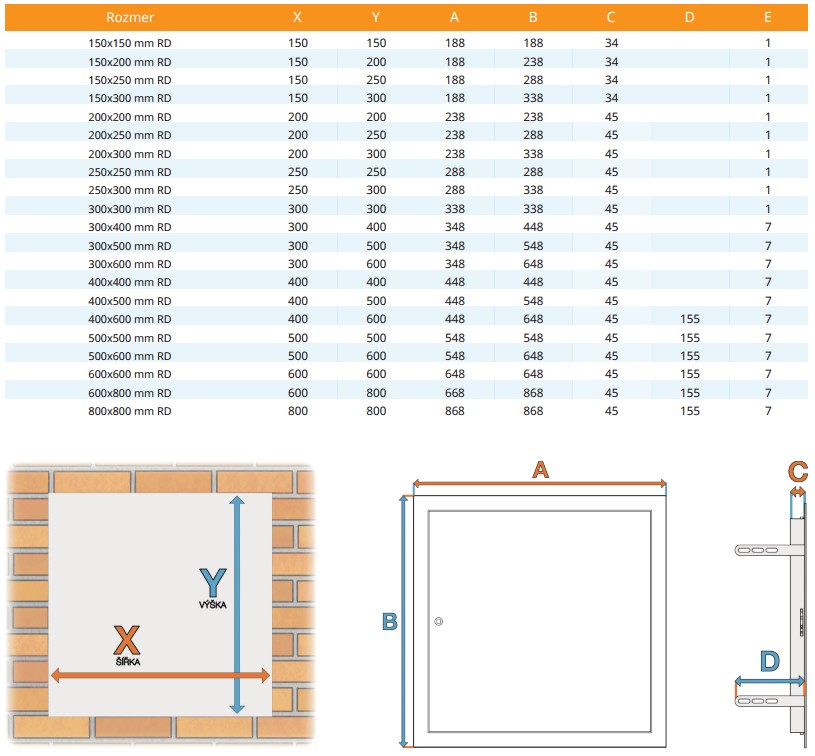 | Rozmer | X | Y | A | B | C | D | E |
|---|---|---|---|---|---|---|---|
| 150x150 mm RD | 150 | 150 | 188 | 188 | 34 | | 1 |
| 150x200 mm RD | 150 | 200 | 188 | 238 | 34 | | 1 |
| 150x250 mm RD | 150 | 250 | 188 | 288 | 34 | | 1 |
| 150x300 mm RD | 150 | 300 | 188 | 338 | 34 | | 1 |
| 200x200 mm RD | 200 | 200 | 238 | 238 | 45 | | 1 |
| 200x250 mm RD | 200 | 250 | 238 | 288 | 45 | | 1 |
| 200x300 mm RD | 200 | 300 | 238 | 338 | 45 | | 1 |
| 250x250 mm RD | 250 | 250 | 288 | 288 | 45 | | 1 |
| 250x300 mm RD | 250 | 300 | 288 | 338 | 45 | | 1 |
| 300x300 mm RD | 300 | 300 | 338 | 338 | 45 | | 1 |
| 300x400 mm RD | 300 | 400 | 348 | 448 | 45 | | 7 |
| 300x500 mm RD | 300 | 500 | 348 | 548 | 45 | | 7 |
| 300x600 mm RD | 300 | 600 | 348 | 648 | 45 | | 7 |
| 400x400 mm RD | 400 | 400 | 448 | 448 | 45 | | 7 |
| 400x500 mm RD | 400 | 500 | 448 | 548 | 45 | | 7 |
| 400x600 mm RD | 400 | 600 | 448 | 648 | 45 | 155 | 7 |
| 500x500 mm RD | 500 | 500 | 548 | 548 | 45 | 155 | 7 |
| 500x600 mm RD | 500 | 600 | 548 | 648 | 45 | 155 | 7 |
| 600x600 mm RD | 600 | 600 | 648 | 648 | 45 | 155 | 7 |
| 600x800 mm RD | 600 | 800 | 668 | 868 | 45 | 155 | 7 |
| 800x800 mm RD | 800 | 800 | 868 | 868 | 45 | 155 | 7 |

Y
VÝŠKA
X
ŠÍŘKA
A
B
C
D