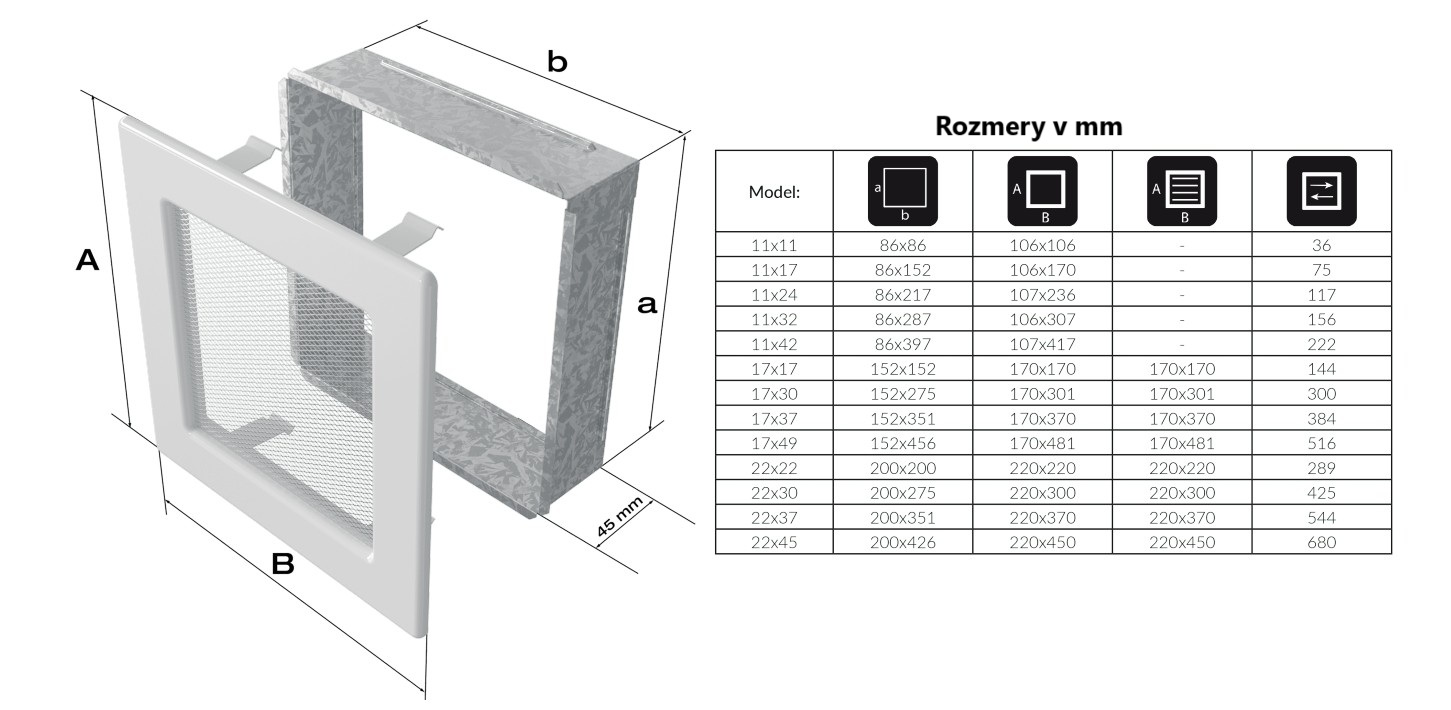 b

A

a

45 mm

B

Rozmery v mm

| Model: | a b | A B | A B |  |
|---|---|---|---|---|
| 11x11 | 86x86 | 106x106 | - | 36 |
| 11x17 | 86x152 | 106x170 | - | 75 |
| 11x24 | 86x217 | 107x236 | - | 117 |
| 11x32 | 86x287 | 106x307 | - | 156 |
| 11x42 | 86x397 | 107x417 | - | 222 |
| 17x17 | 152x152 | 170x170 | 170x170 | 144 |
| 17x30 | 152x275 | 170x301 | 170x301 | 300 |
| 17x37 | 152x351 | 170x370 | 170x370 | 384 |
| 17x49 | 152x456 | 170x481 | 170x481 | 516 |
| 22x22 | 200x200 | 220x220 | 220x220 | 289 |
| 22x30 | 200x275 | 220x300 | 220x300 | 425 |
| 22x37 | 200x351 | 220x370 | 220x370 | 544 |
| 22x45 | 200x426 | 220x450 | 220x450 | 680 |